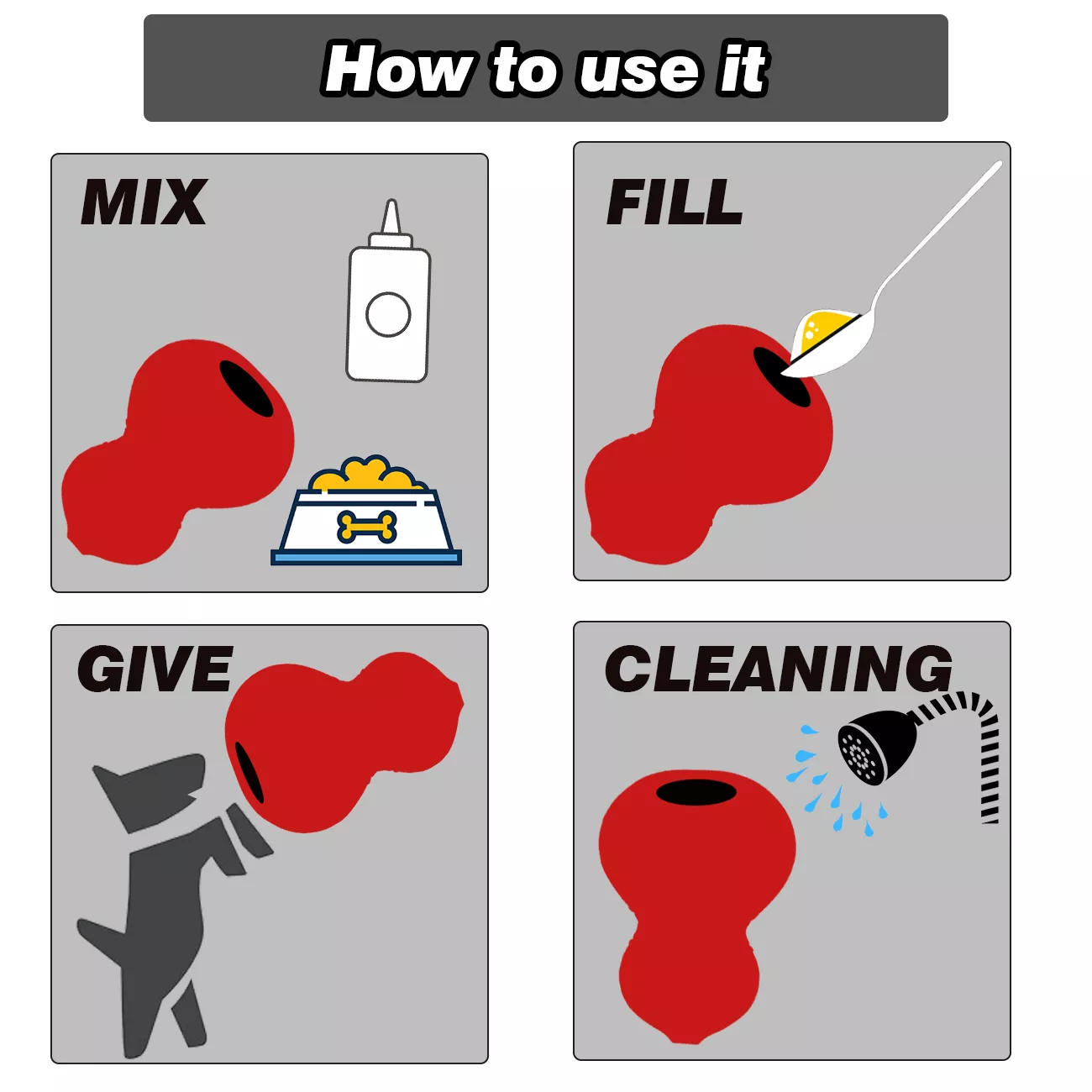 How to use it

MIX

FILL

GIVE

CLEANING