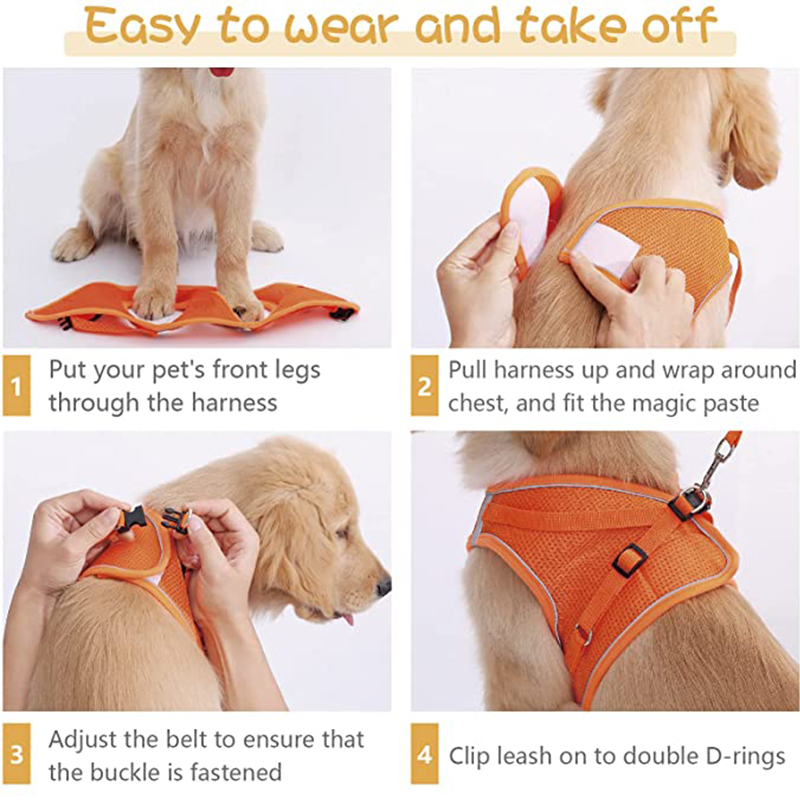 Easy to wear and take off

1 Put your pet's front legs through the harness

2 Pull harness up and wrap around chest, and fit the magic paste

3 Adjust the belt to ensure that the buckle is fastened

4 Clip leash on to double D-rings