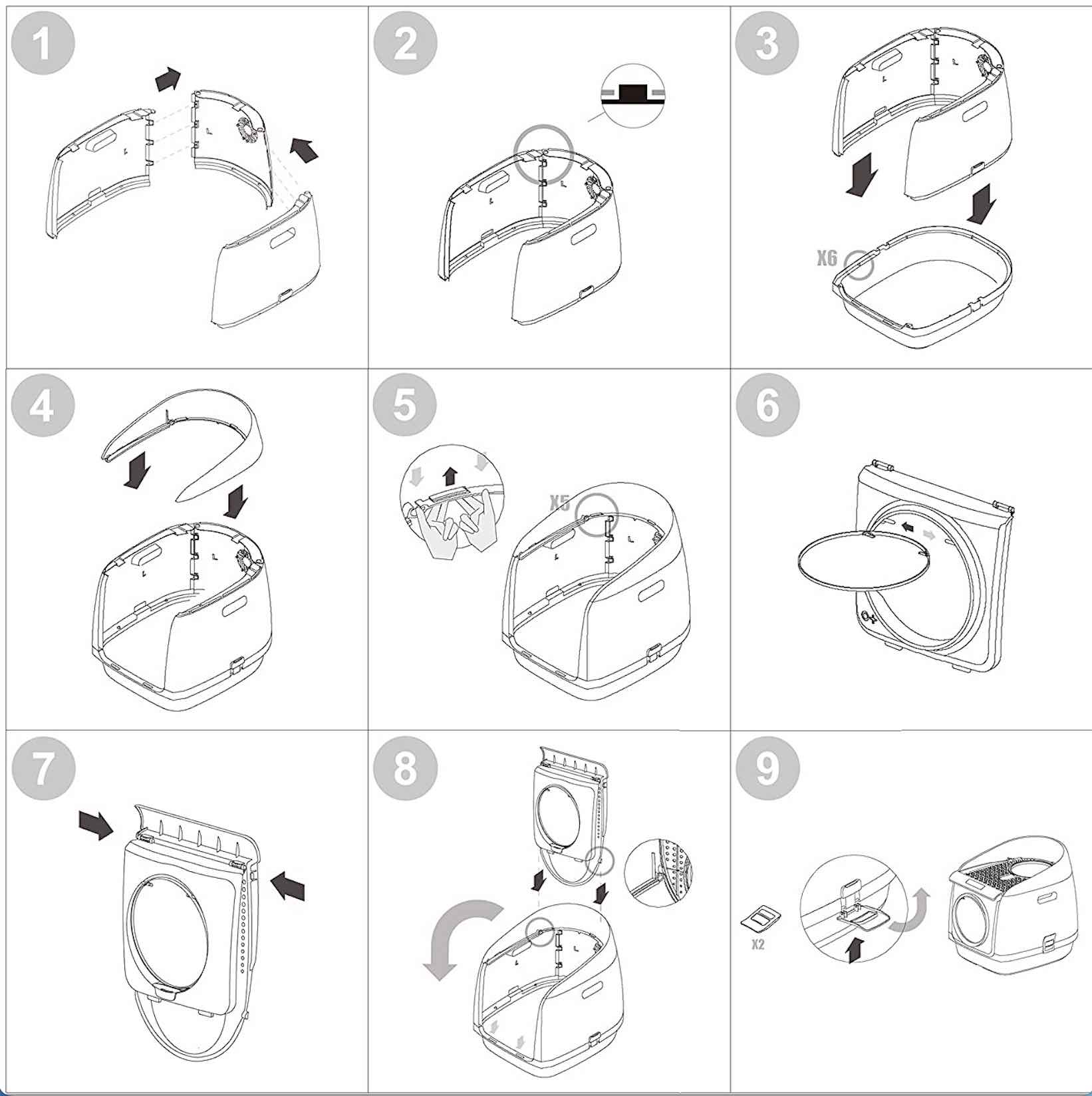 1

2

3

X6

4

5

X5

6

7

8

9

X2