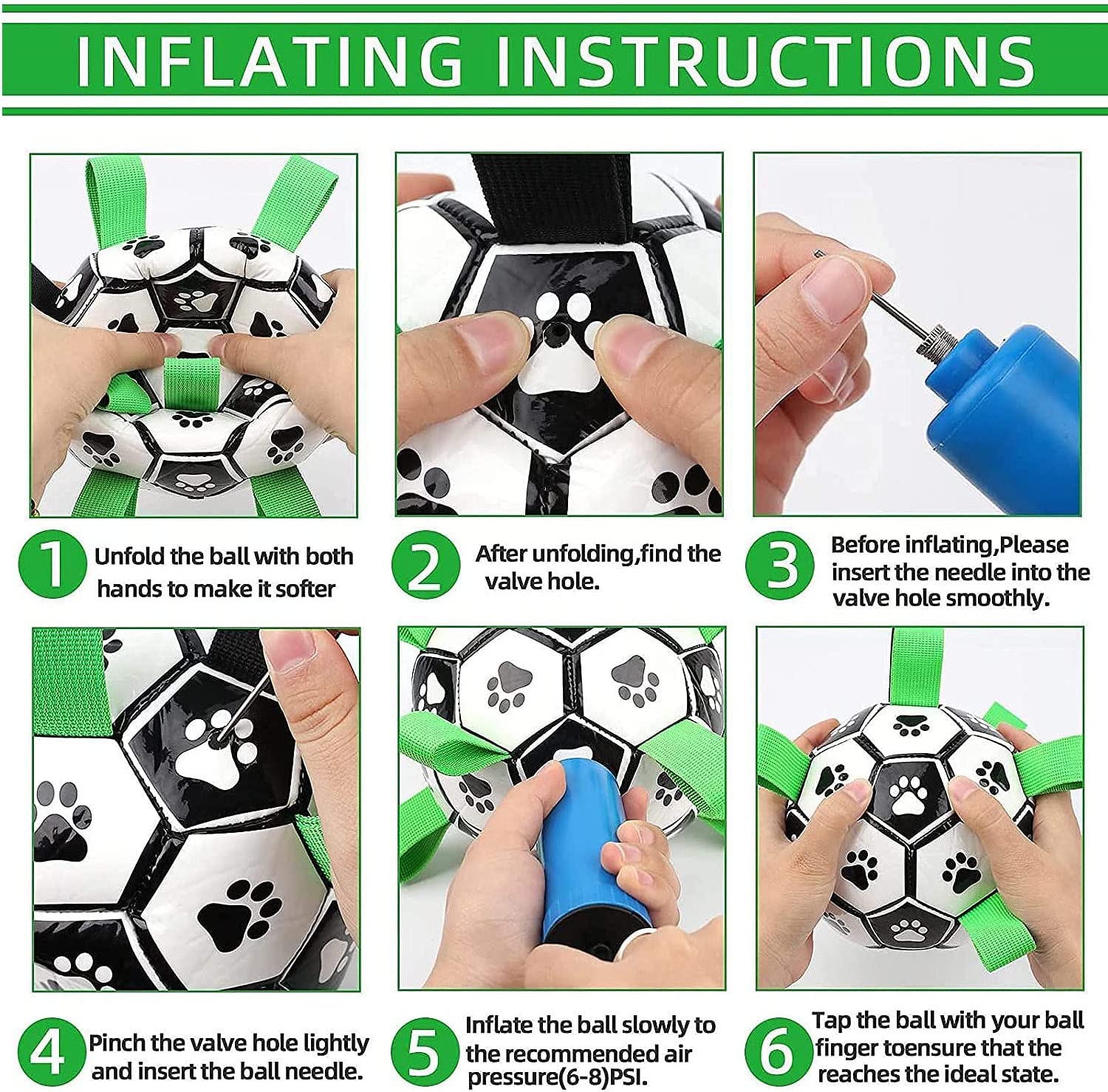 INFLATING INSTRUCTIONS

1 Unfold the ball with both hands to make it softer

2 After unfolding,find the valve hole.

3 Before inflating,Please insert the needle into the valve hole smoothly.

4 Pinch the valve hole lightly and insert the ball needle.

5 Inflate the ball slowly to the recommended air pressure(6-8)PSI.

6 Tap the ball with your ball finger toensure that the reaches the ideal state.