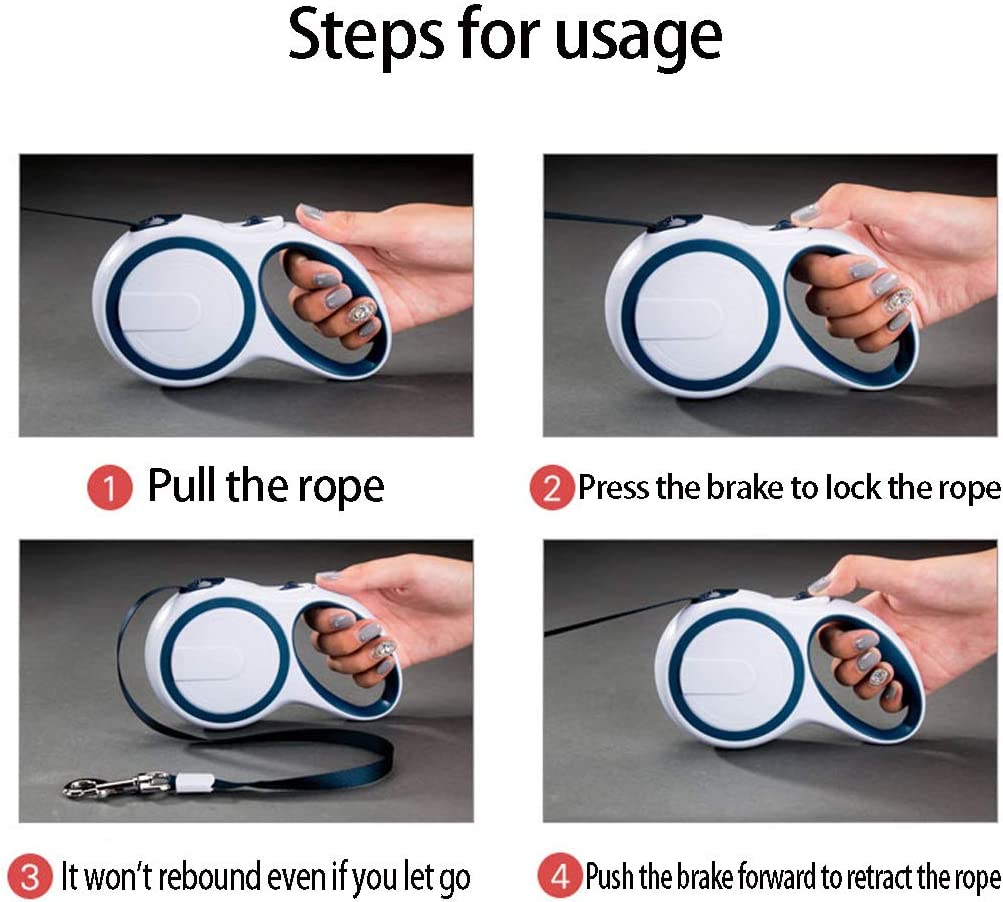 Steps for usage

1 Pull the rope

2 Press the brake to lock the rope

3 It won't rebound even if you let go

4 Push the brake forward to retract the rope